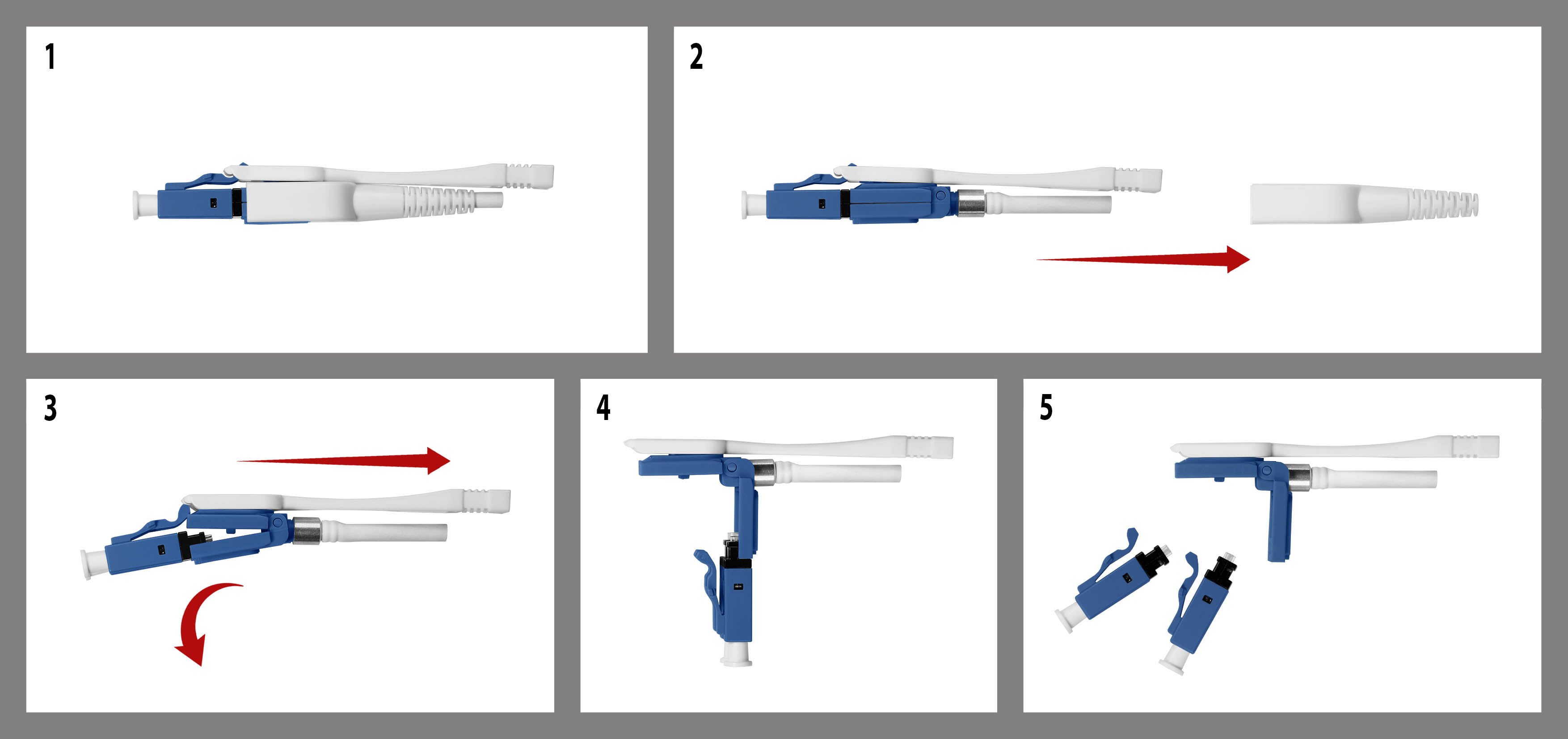 1

2

3

4

5